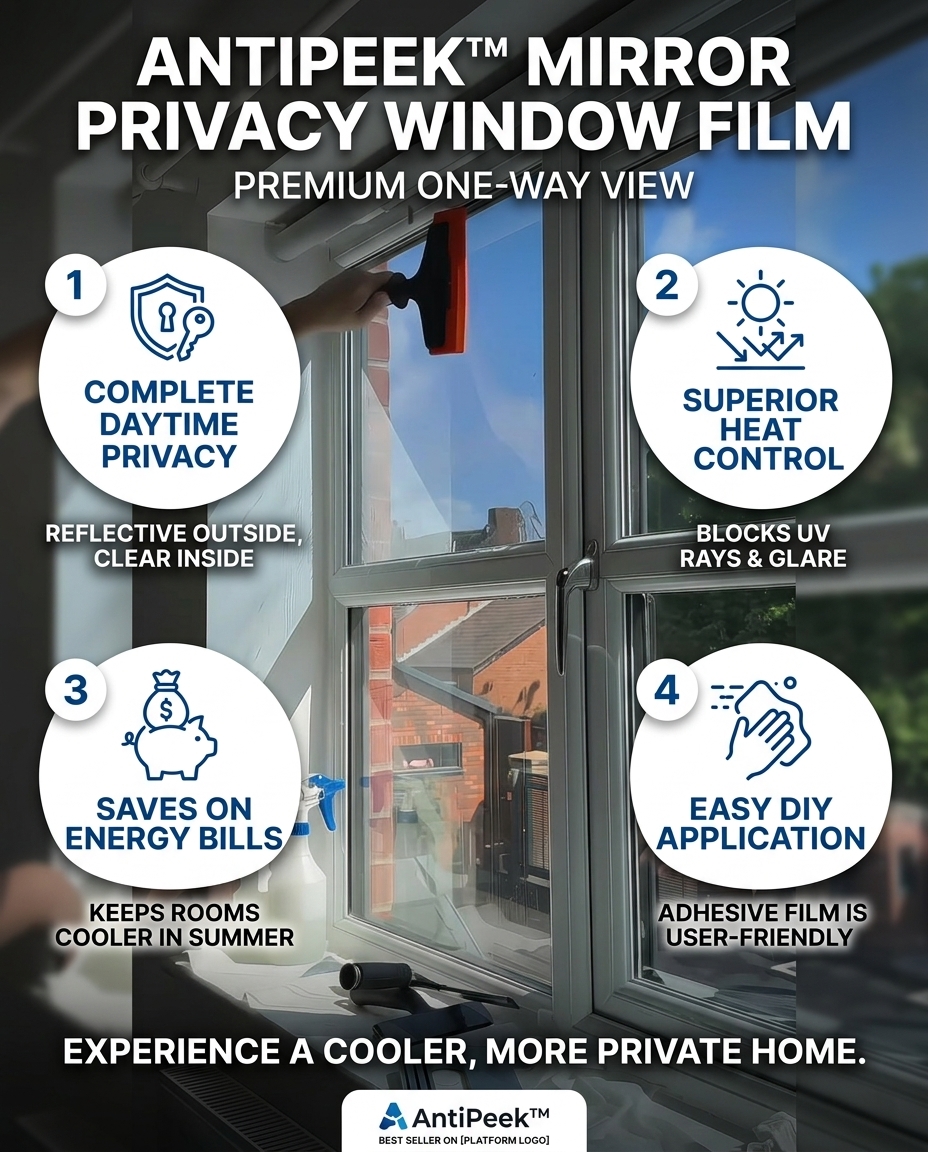 ANTIPEEK™ MIRROR PRIVACY WINDOW FILM

PREMIUM ONE-WAY VIEW

1

COMPLETE DAYTIME PRIVACY

REFLECTIVE OUTSIDE, CLEAR INSIDE

2

SUPERIOR HEAT CONTROL

BLOCKS UV RAYS & GLARE

3

$

SAVES ON ENERGY BILLS

KEEPS ROOMS COOLER IN SUMMER

4

EASY DIY APPLICATION

ADHESIVE FILM IS USER-FRIENDLY

EXPERIENCE A COOLER, MORE PRIVATE HOME.

AntiPeek™

BEST SELLER ON [PLATFORM LOGO]