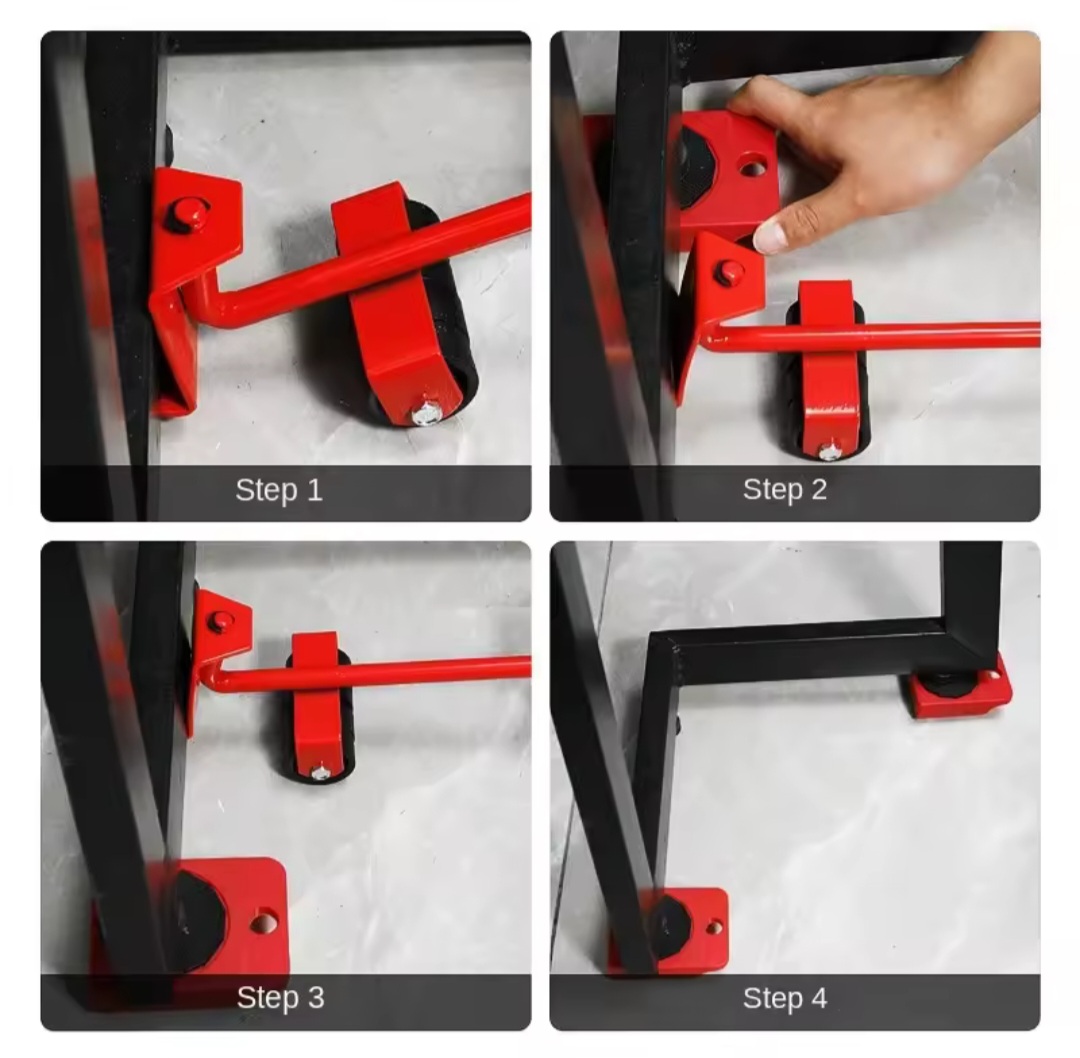 Step 1

Step 2

Step 3

Step 4