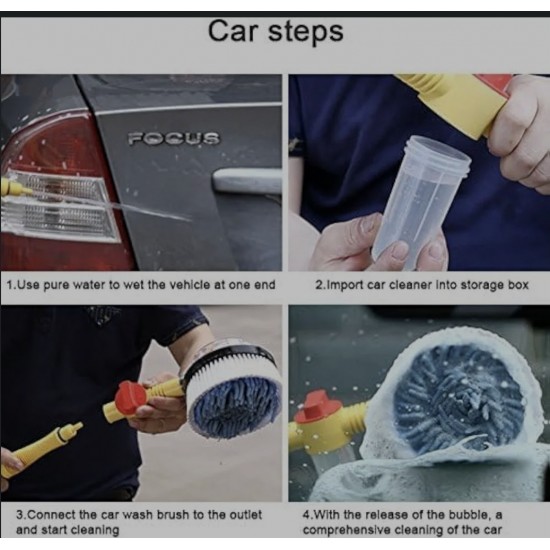 Car steps

FOCUS

1.Use pure water to wet the vehicle at one end

2.Import car cleaner into storage box

3.Connect the car wash brush to the outlet and start cleaning

4.With the release of the bubble, a comprehensive cleaning of the car