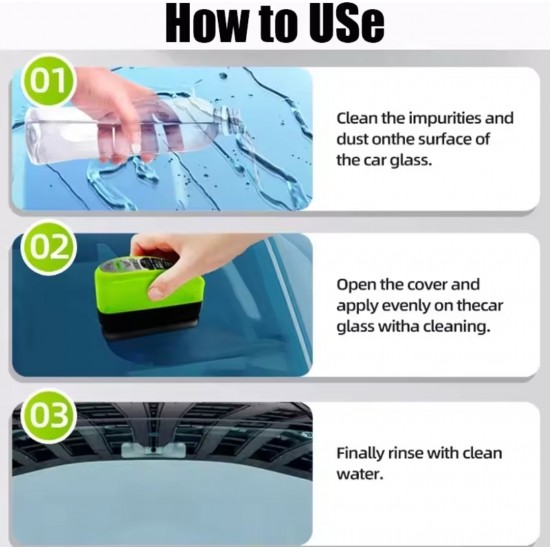 How to USe

01

Clean the impurities and dust onthe surface of the car glass.

02

Open the cover and apply evenly on thecar glass witha cleaning.

03

Finally rinse with clean water.