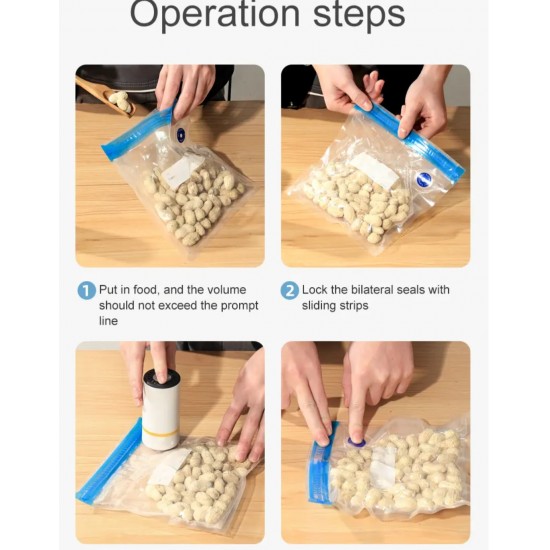 Operation steps

1 Put in food, and the volume should not exceed the prompt line

2 Lock the bilateral seals with sliding strips