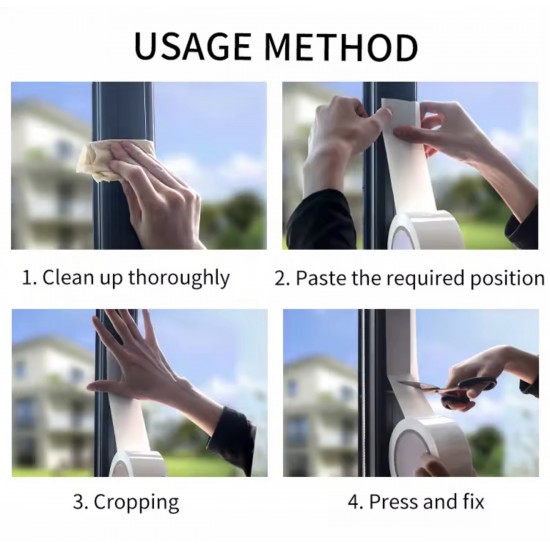 USAGE METHOD

1. Clean up thoroughly

2. Paste the required position

3. Cropping

4. Press and fix